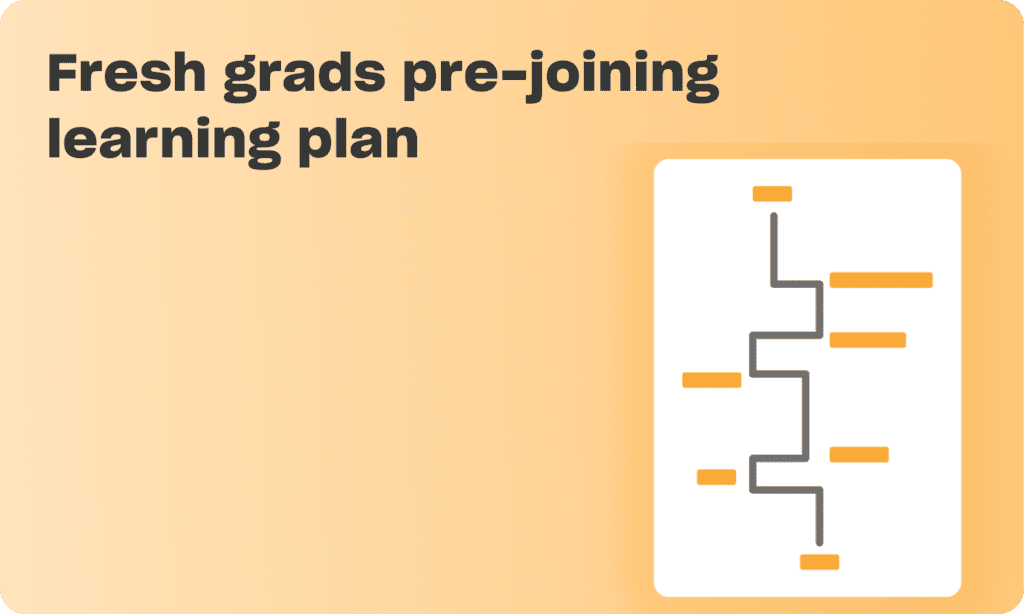 Fresh grads pre-joining learning plan